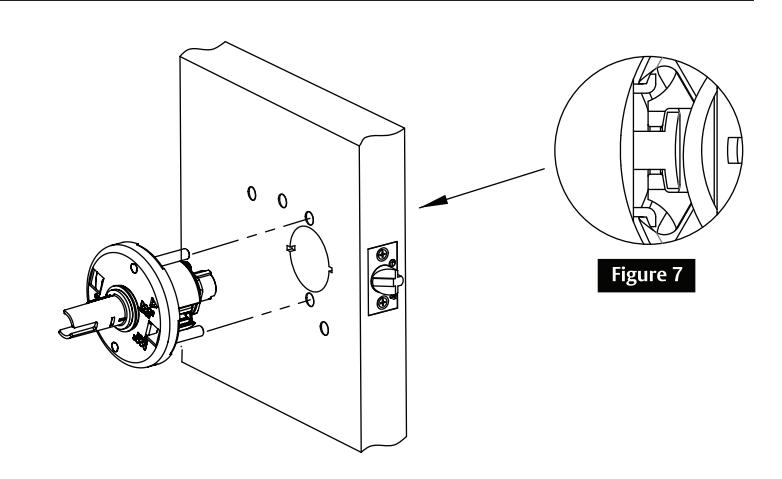 Figure 7