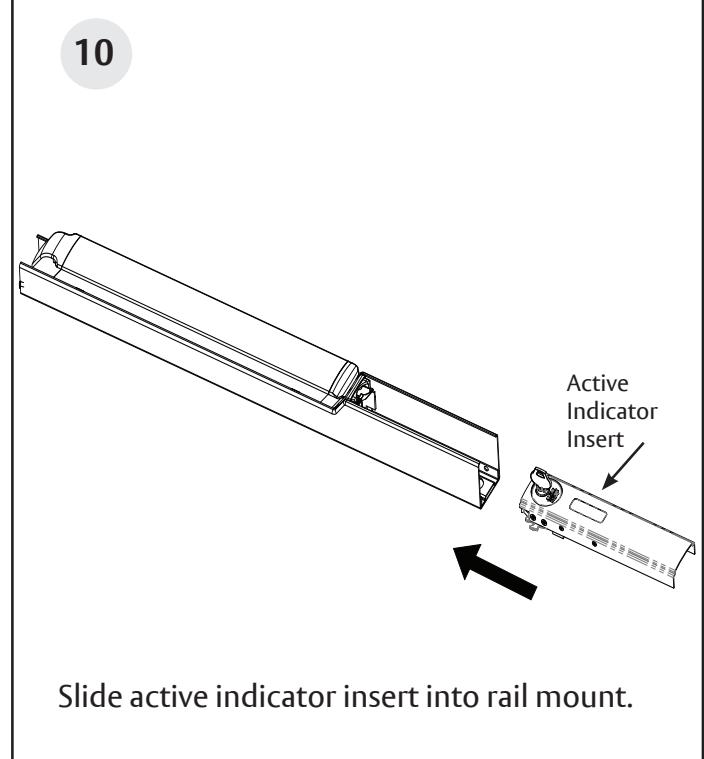 10

Active Indicator Insert

Slide active indicator insert into rail mount.