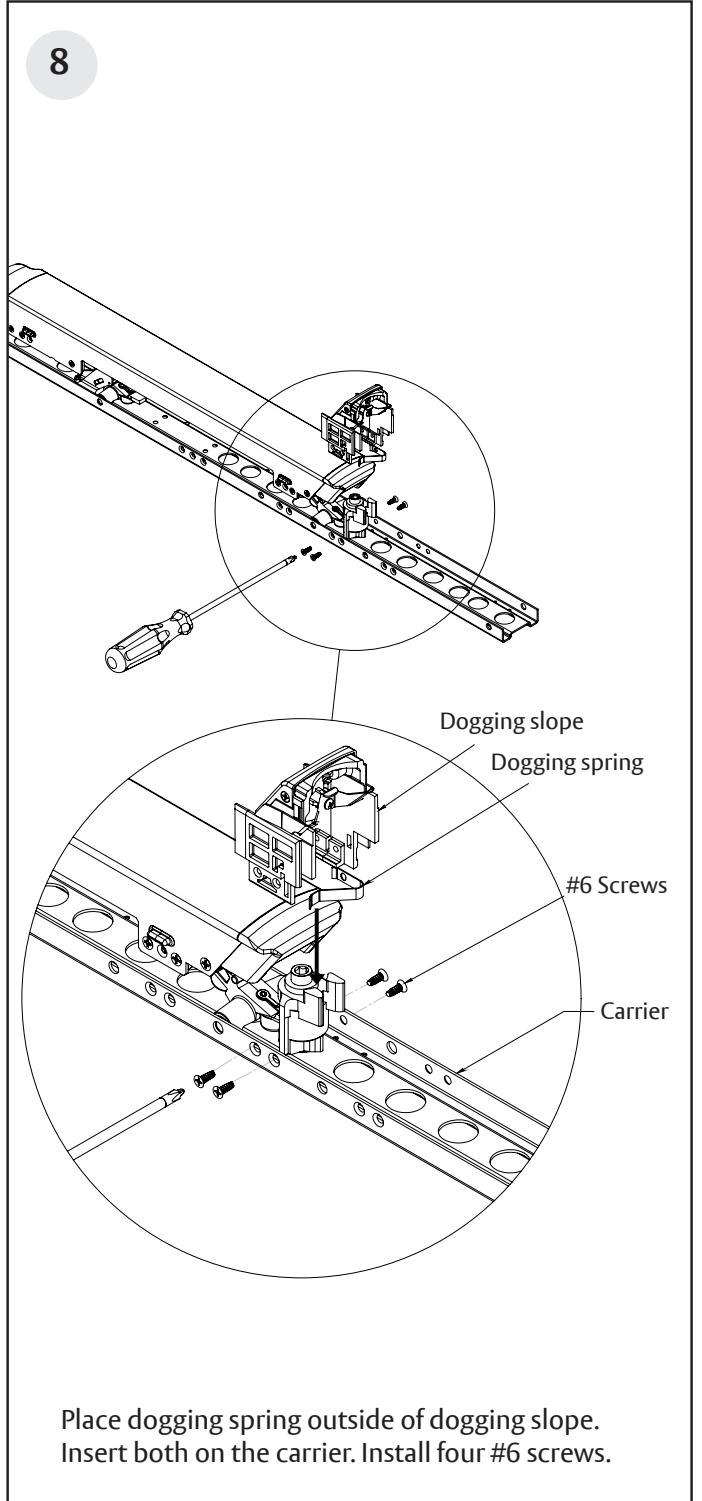 8

Dogging slope

Dogging spring

#6 Screws

Carrier

Place dogging spring outside of dogging slope. Insert both on the carrier. Install four #6 screws.