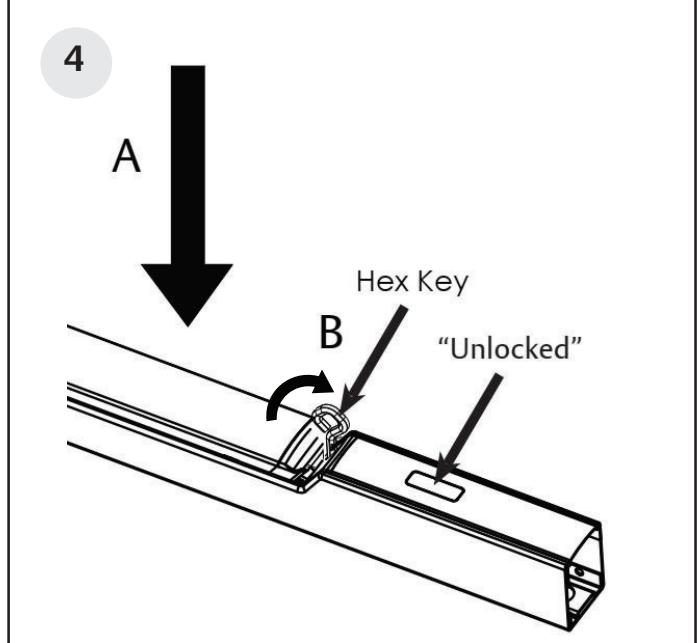 4

A

Hex Key

B

“Unlocked”