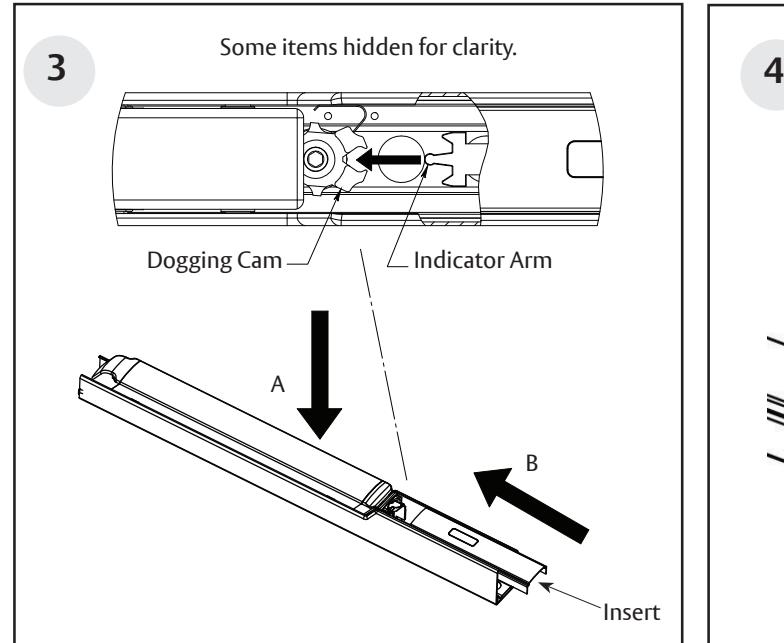 3

Some items hidden for clarity.

Dogging Cam

Indicator Arm

A

B

Insert

4