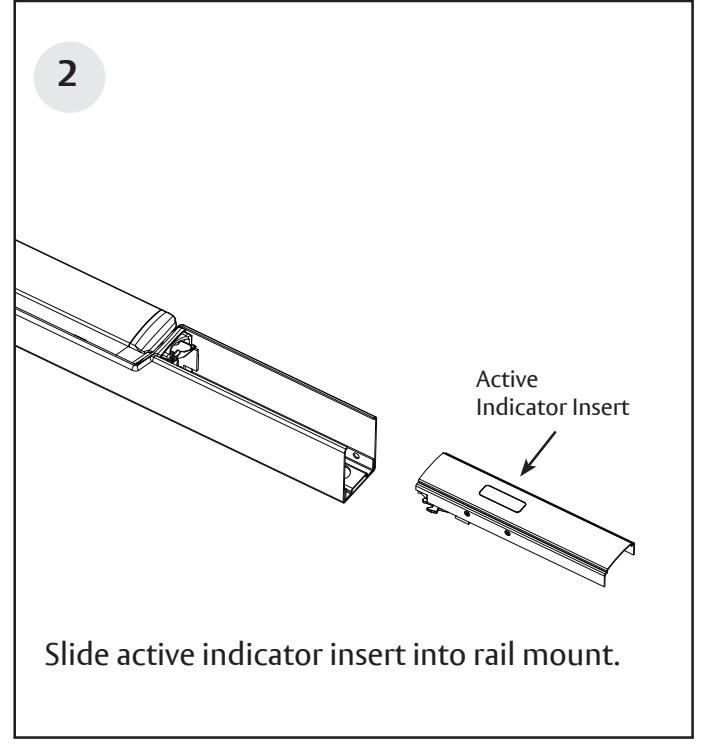 2

Active
Indicator Insert

Slide active indicator insert into rail mount.