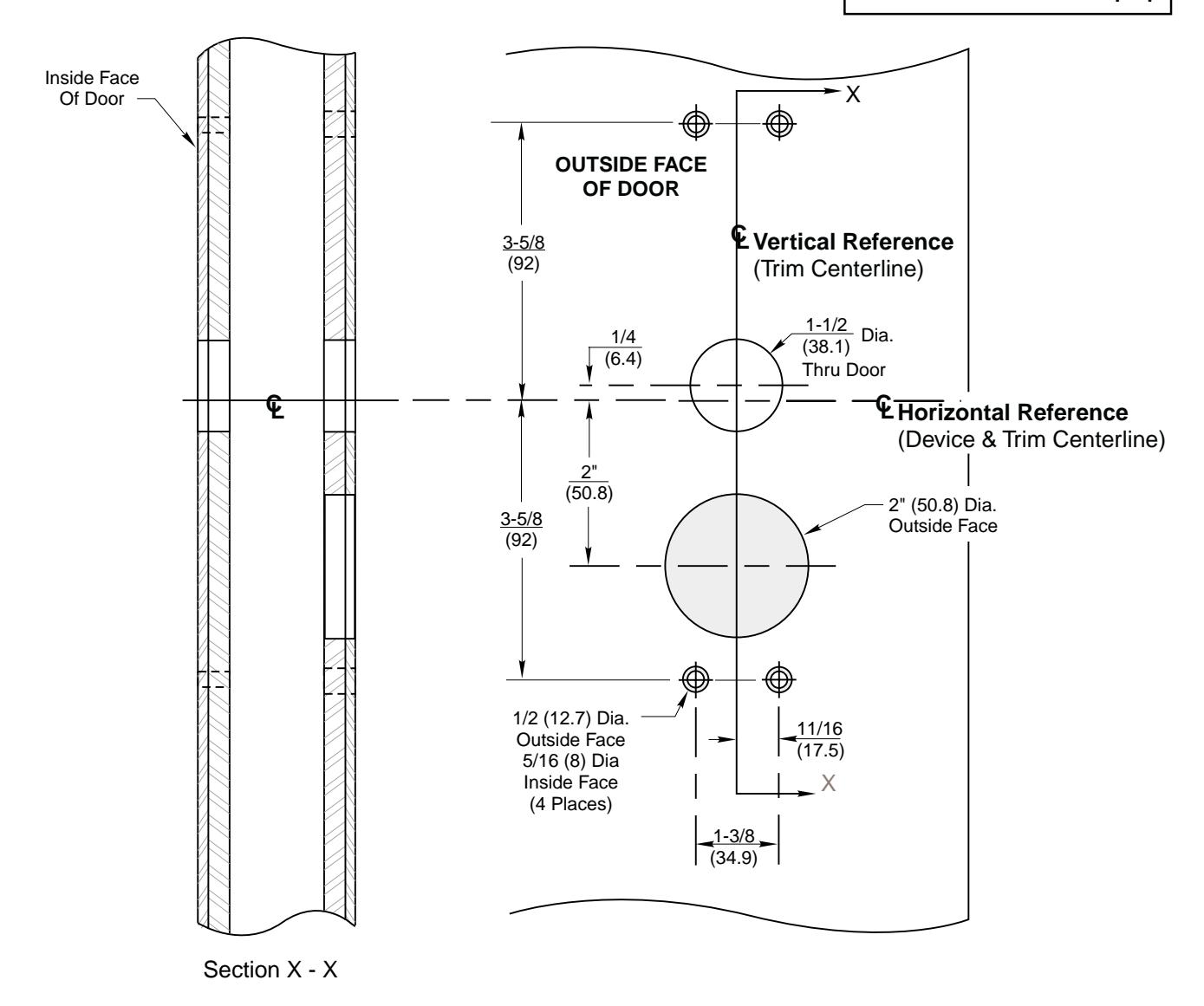 Inside Face Of Door

X

OUTSIDE FACE OF DOOR

3-5/8 (92)

℄ Vertical Reference (Trim Centerline)

1/4 (6.4)

1-1/2 (38.1) Dia. Thru Door

℄

℄ Horizontal Reference (Device & Trim Centerline)

2" (50.8)

3-5/8 (92)

2" (50.8) Dia. Outside Face

1/2 (12.7) Dia. Outside Face 5/16 (8) Dia Inside Face (4 Places)

11/16 (17.5)

X

1-3/8 (34.9)

Section X - X