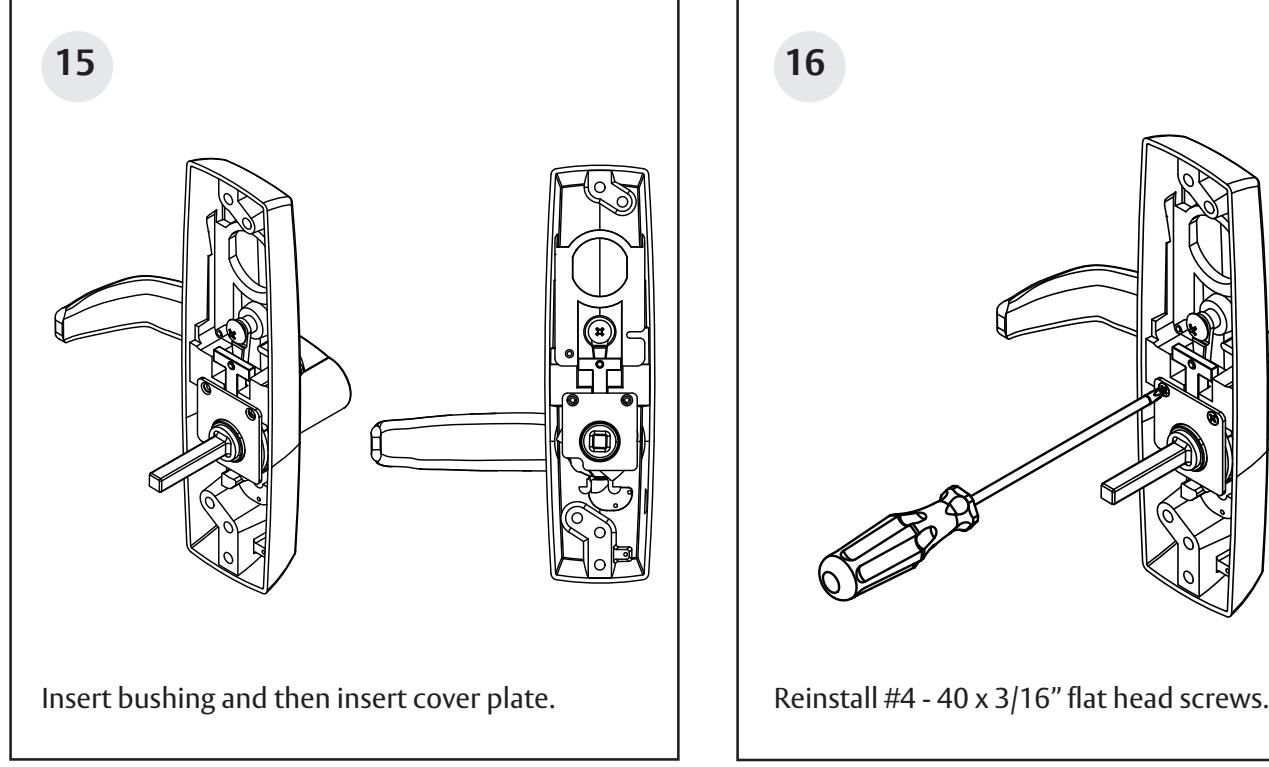 15

Insert bushing and then insert cover plate.

16

Reinstall #4 - 40 x 3/16” flat head screws.