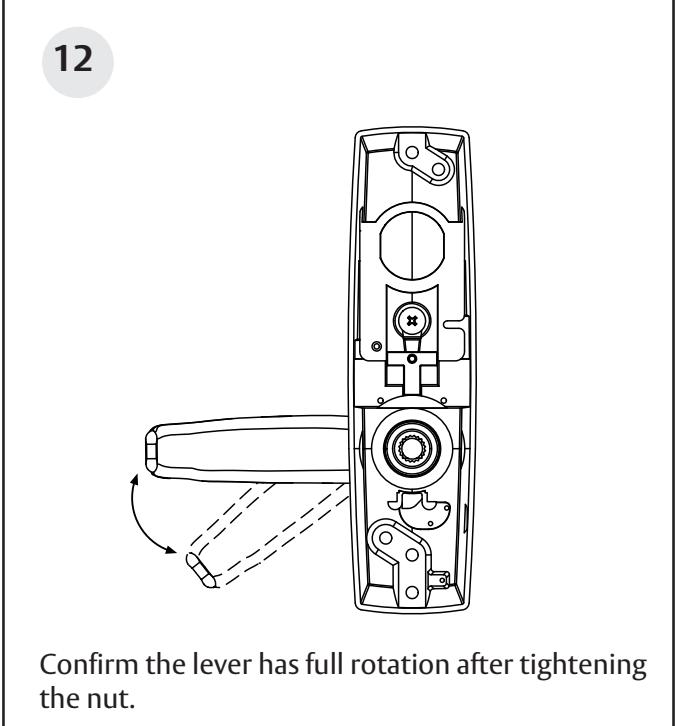 12

Confirm the lever has full rotation after tightening the nut.