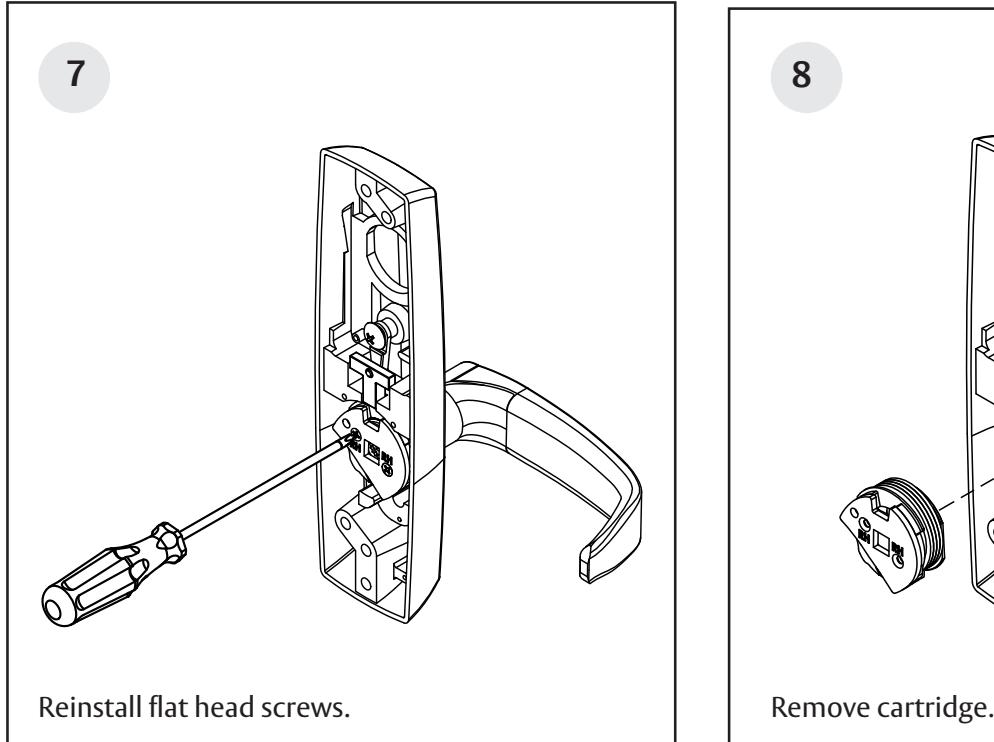 7

Reinstall flat head screws.

8

Remove cartridge.