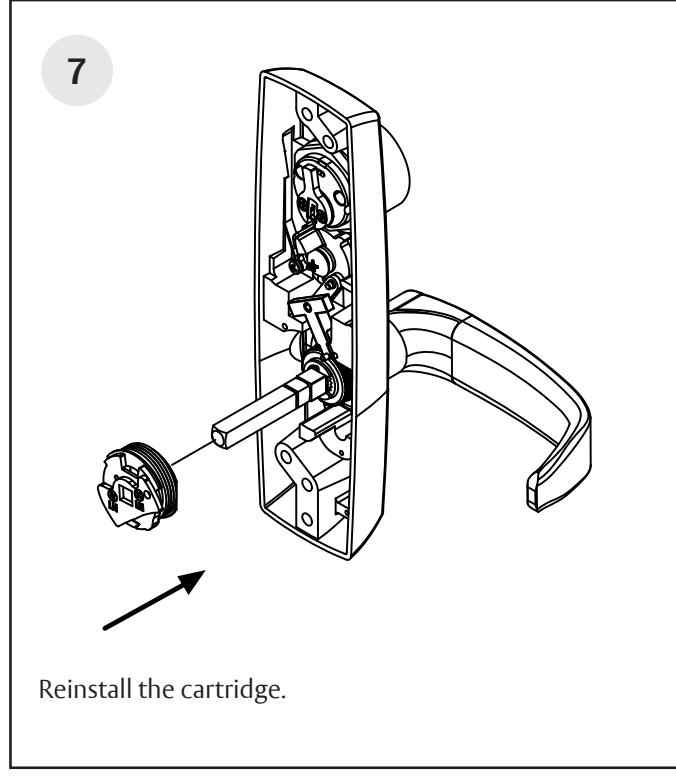 7

Reinstall the cartridge.