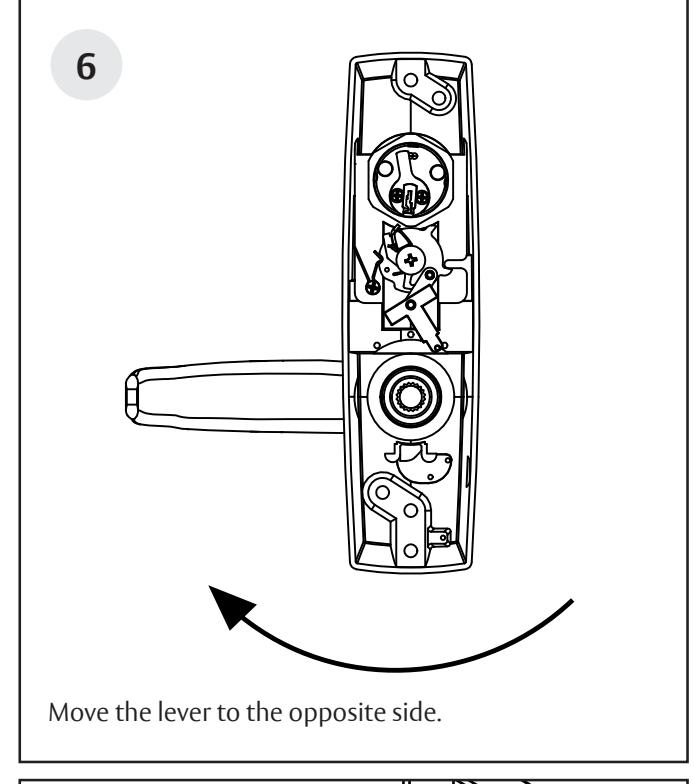 6

Move the lever to the opposite side.