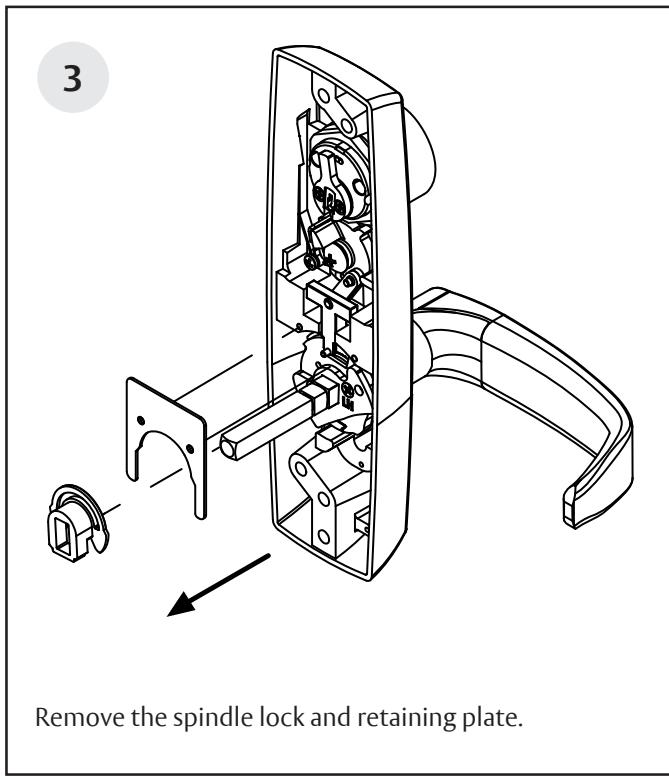 3

Remove the spindle lock and retaining plate.