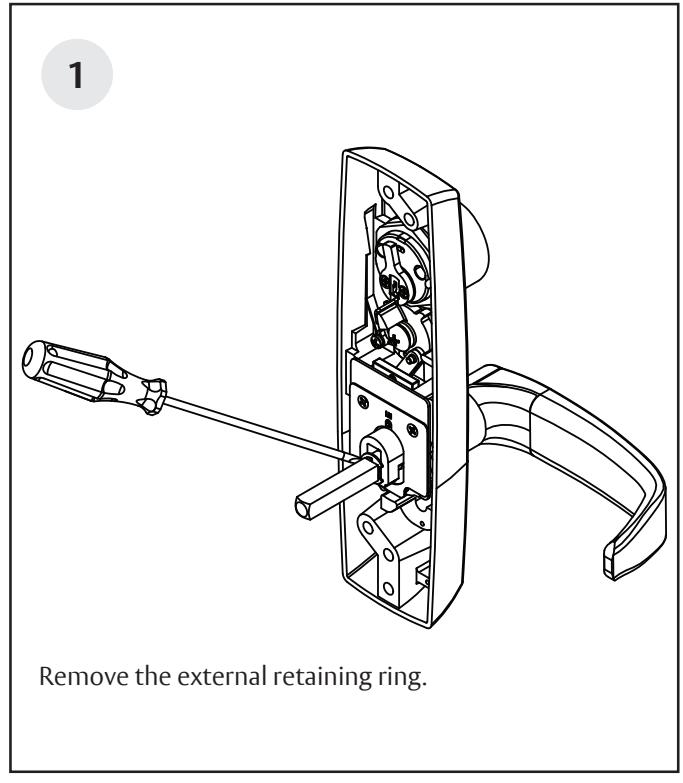 1

Remove the external retaining ring.