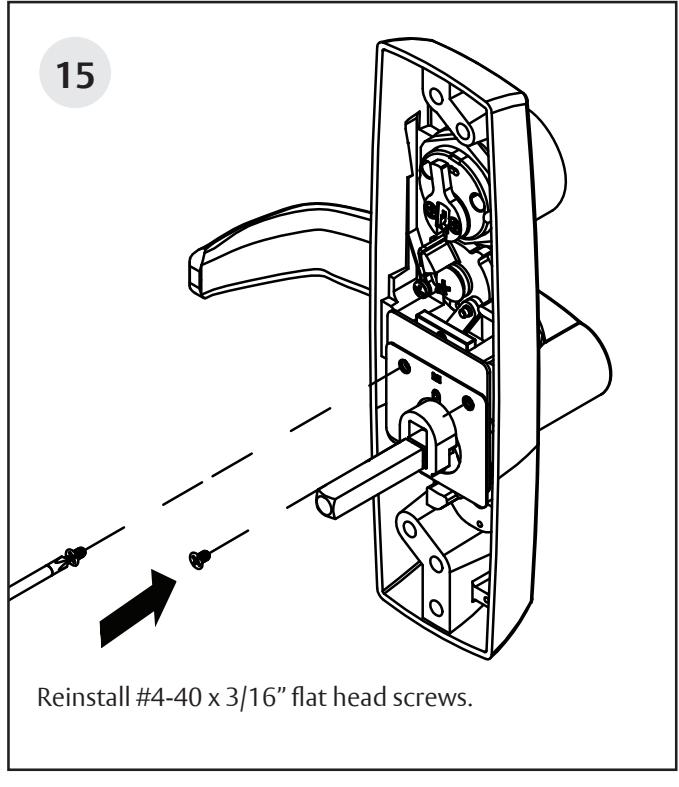 15

Reinstall #4-40 x 3/16” flat head screws.