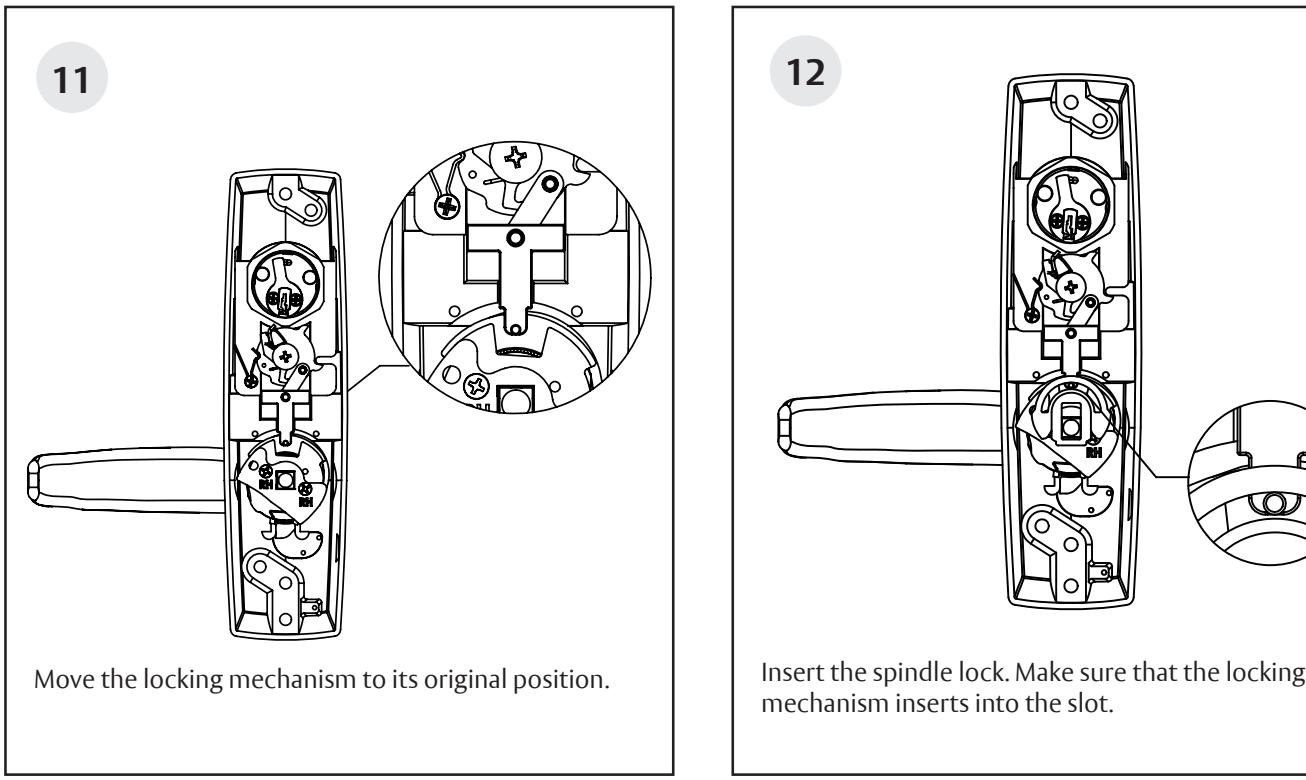 11

RH RH

Move the locking mechanism to its original position.

12

RH

Insert the spindle lock. Make sure that the locking mechanism inserts into the slot.