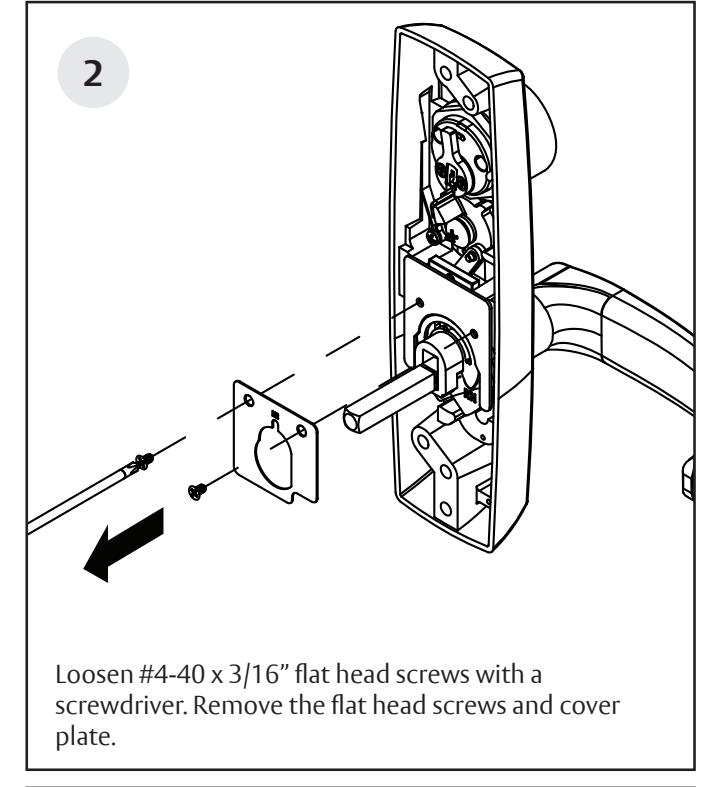 2

Loosen #4-40 x 3/16” flat head screws with a screwdriver. Remove the flat head screws and cover plate.