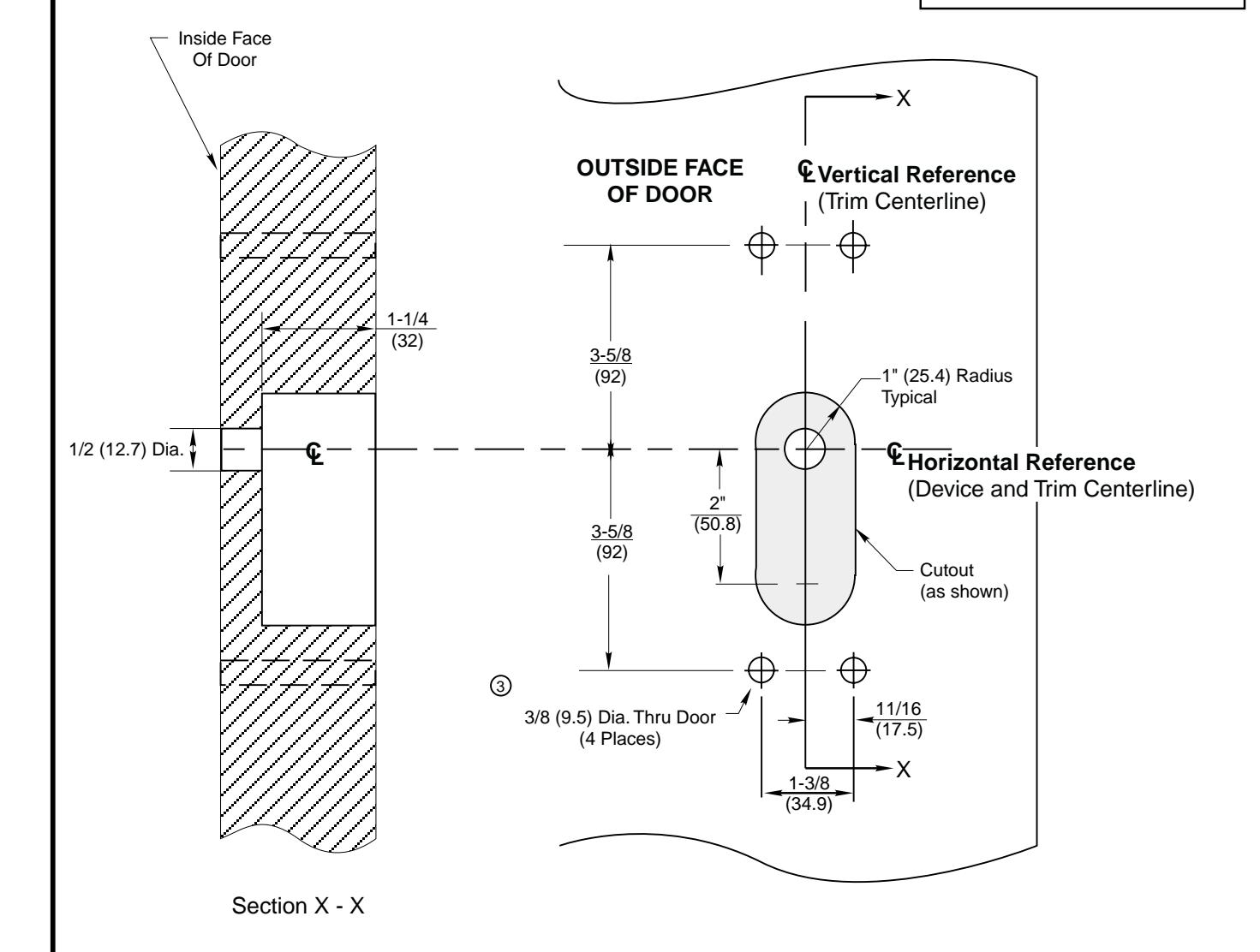 Inside Face Of Door

X

OUTSIDE FACE OF DOOR

℄ Vertical Reference (Trim Centerline)

1-1/4 (32)

3-5/8 (92)

1" (25.4) Radius Typical

1/2 (12.7) Dia.

℄

℄ Horizontal Reference (Device and Trim Centerline)

2" (50.8)

3-5/8 (92)

Cutout (as shown)

③

3/8 (9.5) Dia. Thru Door (4 Places)

11/16 (17.5)

X

1-3/8 (34.9)

Section X - X