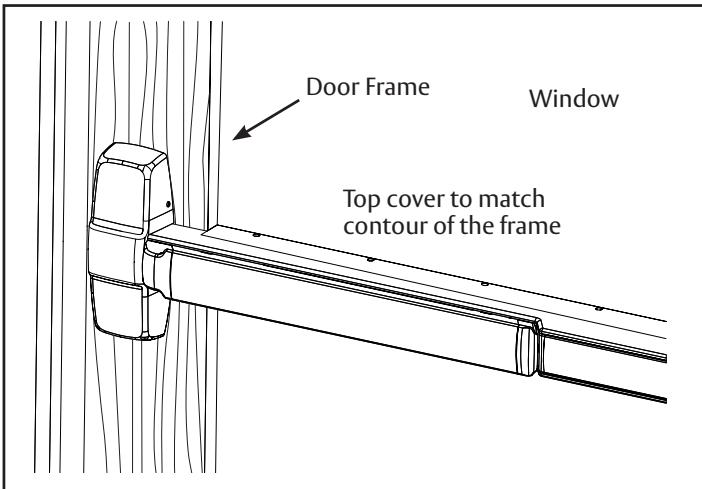 Door Frame

Window

Top cover to match contour of the frame