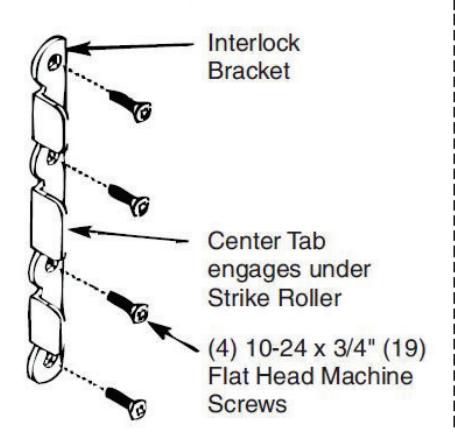 Interlock Bracket

Center Tab engages under Strike Roller

(4) 10-24 x 3/4" (19) Flat Head Machine Screws